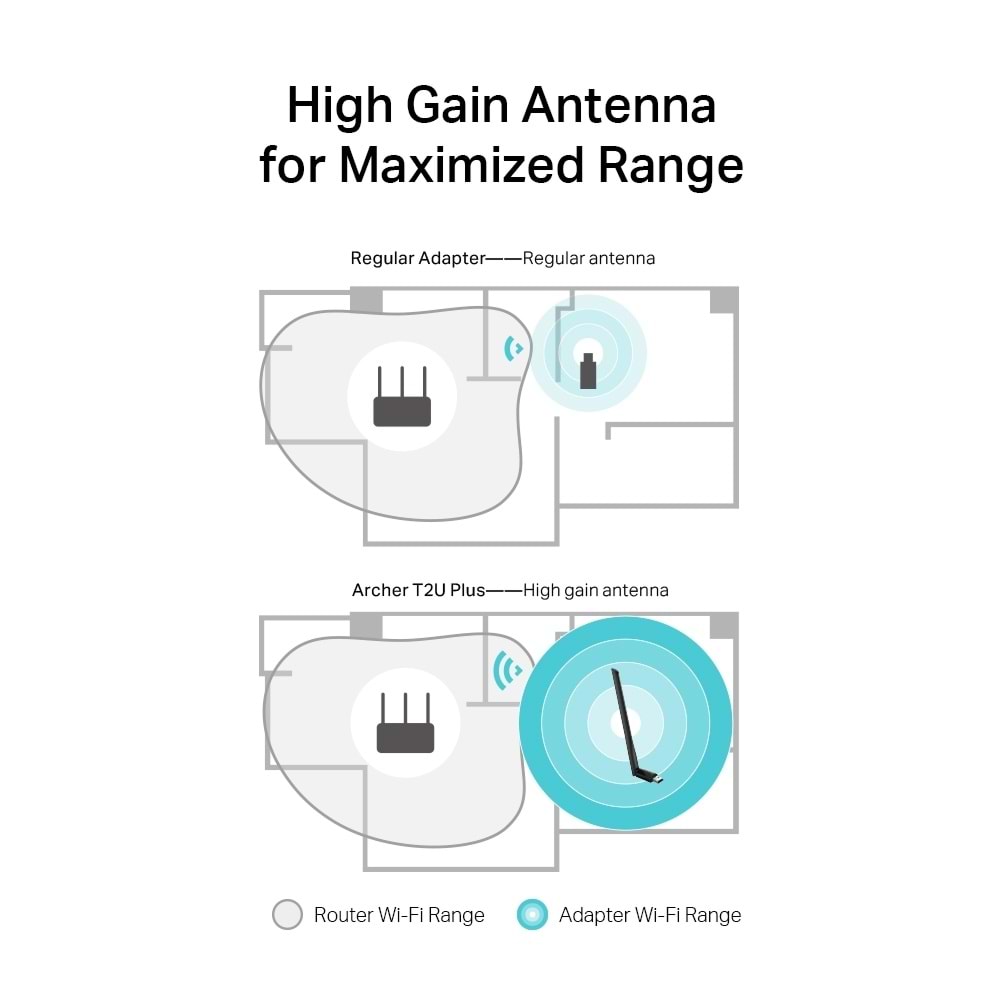 High Gain Antenna for Maximized Range

Regular Adapter——Regular antenna

Archer T2U Plus——High gain antenna

Router Wi-Fi Range

Adapter Wi-Fi Range